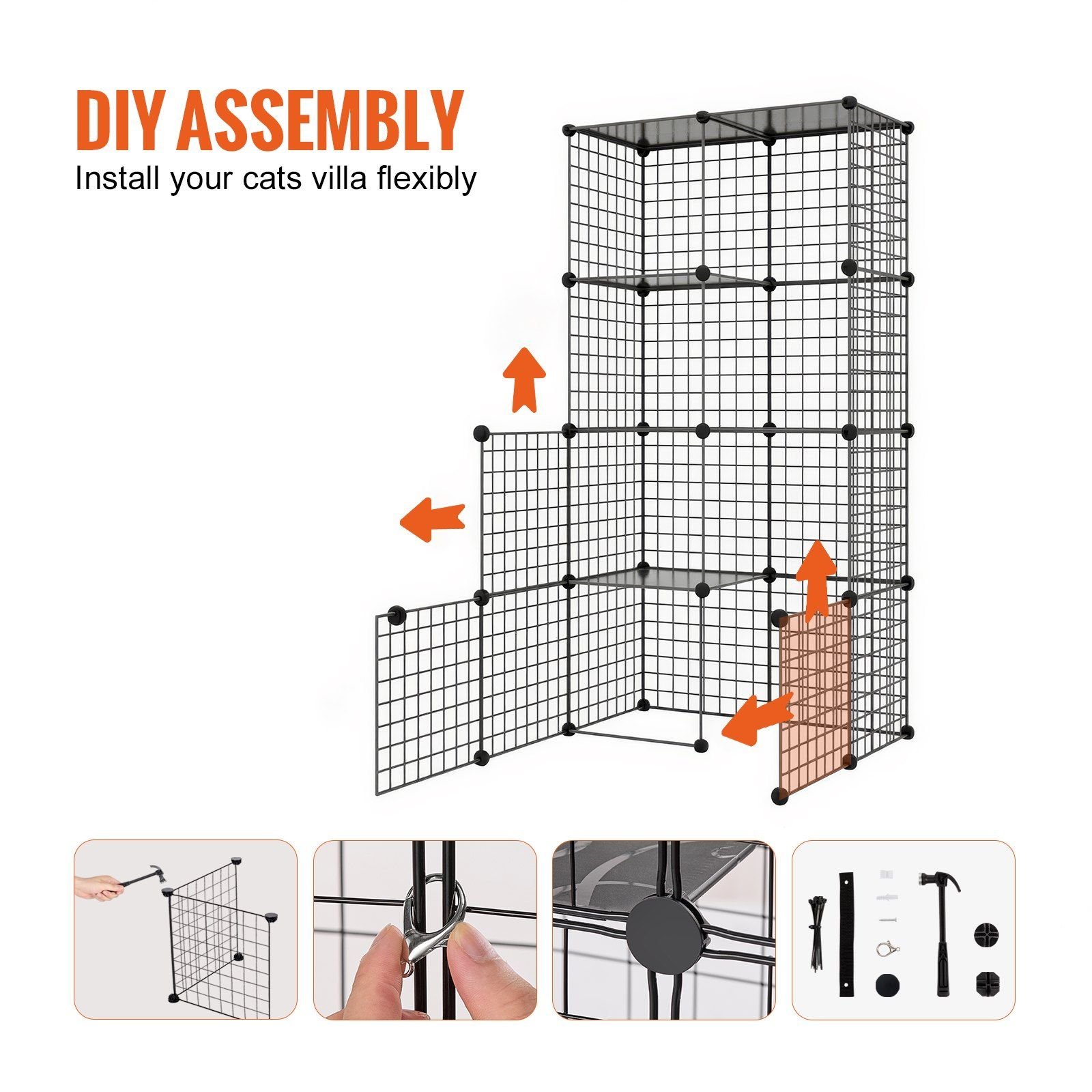 DIY ASSEMBLY
Install your cats villa flexibly